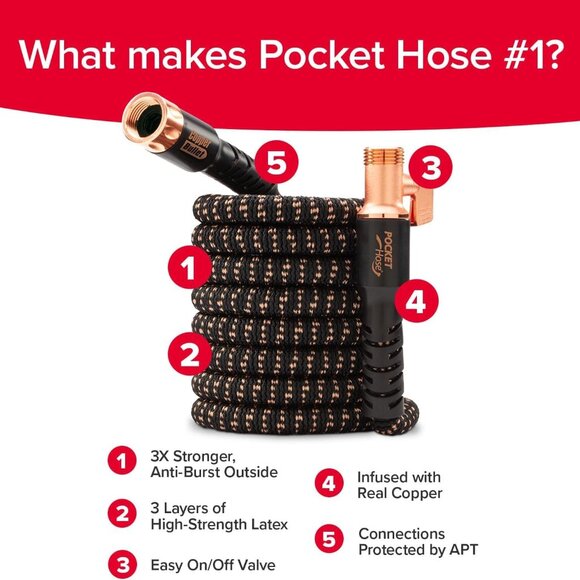 What makes Pocket Hose #1?

Copper Bullet

5

3

POCKET Hose

1

4

2

1 3X Stronger, Anti-Burst Outside

2 3 Layers of High-Strength Latex

3 Easy On/Off Valve

4 Infused with Real Copper

5 Connections Protected by APT